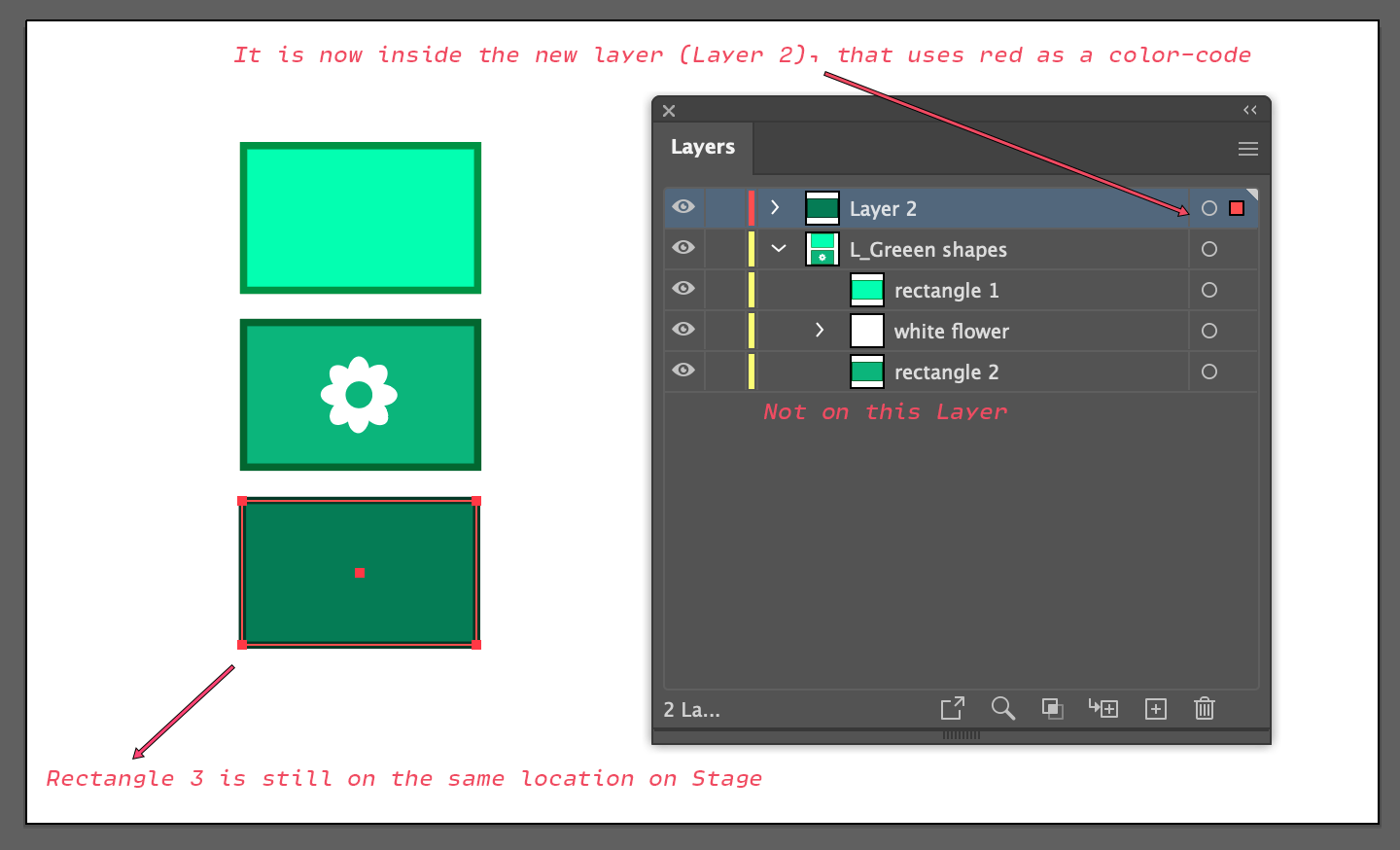 It is now inside the new layer (Layer 2), that uses red as a color-code

Layers

Layer 2

L_Greeen shapes

rectangle 1

white flower

rectangle 2

Not on this Layer

2 La...

Rectangle 3 is still on the same location on Stage